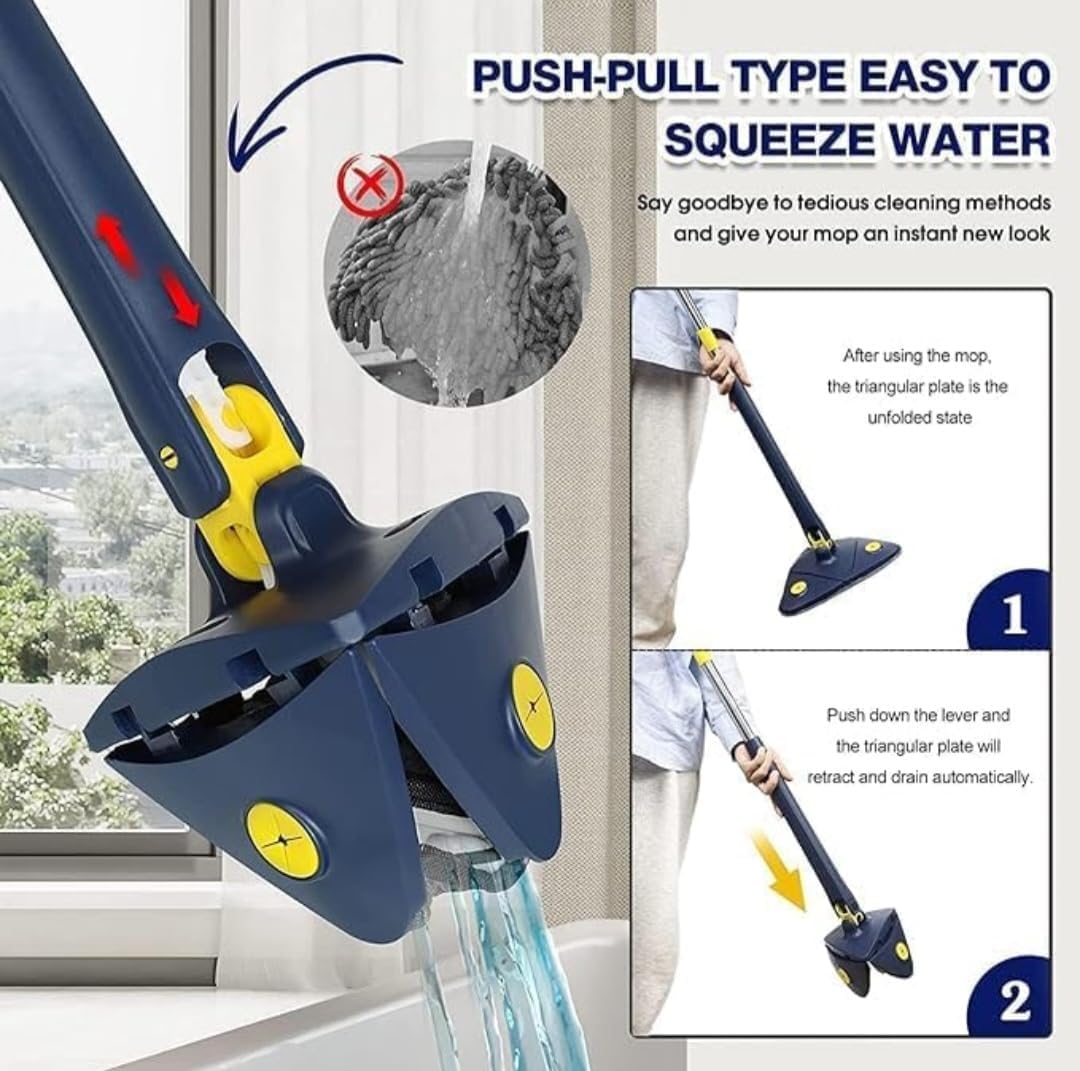 PUSH-PULL TYPE EASY TO SQUEEZE WATER

Say goodbye to tedious cleaning methods and give your mop an instant new look

After using the mop, the triangular plate is the unfolded state

1

Push down the lever and the triangular plate will retract and drain automatically.

2